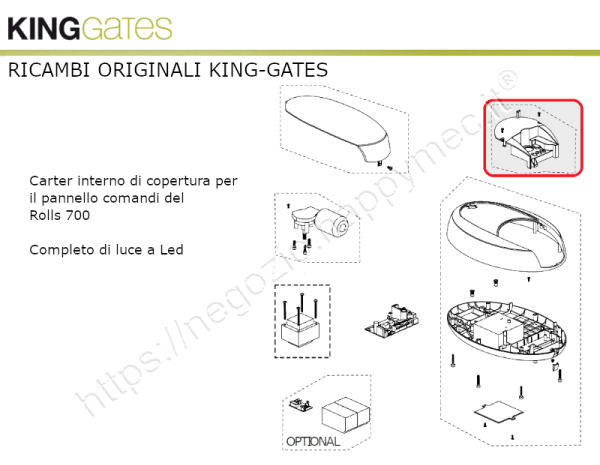 KINGGates

RICAMBI ORIGINALI KING-GATES

Carter interno di copertura per il pannello comandi del Rolls 700

Completo di luce a Led

OPTIONAL

https://negozio.happymec.it®