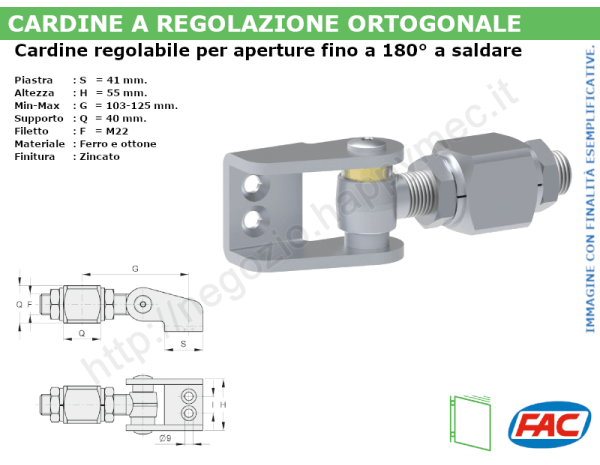 CARDINE A REGOLAZIONE ORTOGONALE

Cardine regolabile per aperture fino a 180° a saldare

Piastra : S = 41 mm.
Altezza : H = 55 mm.
Min-Max : G = 103-125 mm.
Supporto : Q = 40 mm.
Filetto : F = M22
Materiale : Ferro e ottone
Finitura : Zincato

http://negozio.happymec.it

IMMAGINE CON FINALITÀ ESEMPLIFICATIVE.

G
Q F
Q
S
I H
Ø9

FAC