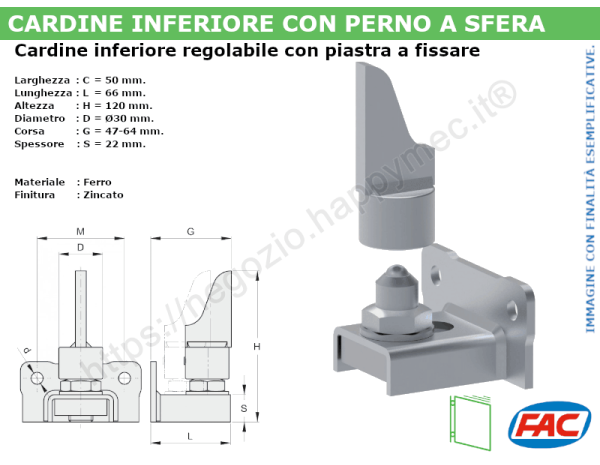 CARDINE INFERIORE CON PERNO A SFERA

Cardine inferiore regolabile con piastra a fissare

Larghezza : C = 50 mm.
Lunghezza : L = 66 mm.
Altezza : H = 120 mm.
Diametro : D = Ø30 mm.
Corsa : G = 47-64 mm.
Spessore : S = 22 mm.

Materiale : Ferro
Finitura : Zincato

M
D
d
G
H
S
L

https://negozio.happymec.it®

IMMAGINE CON FINALITÀ ESEMPLIFICATIVE.

FAC